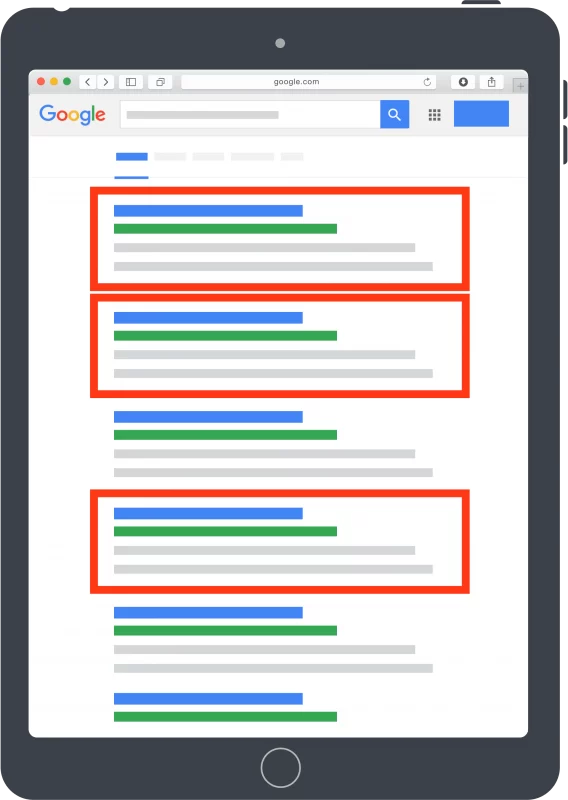 google.com

Google