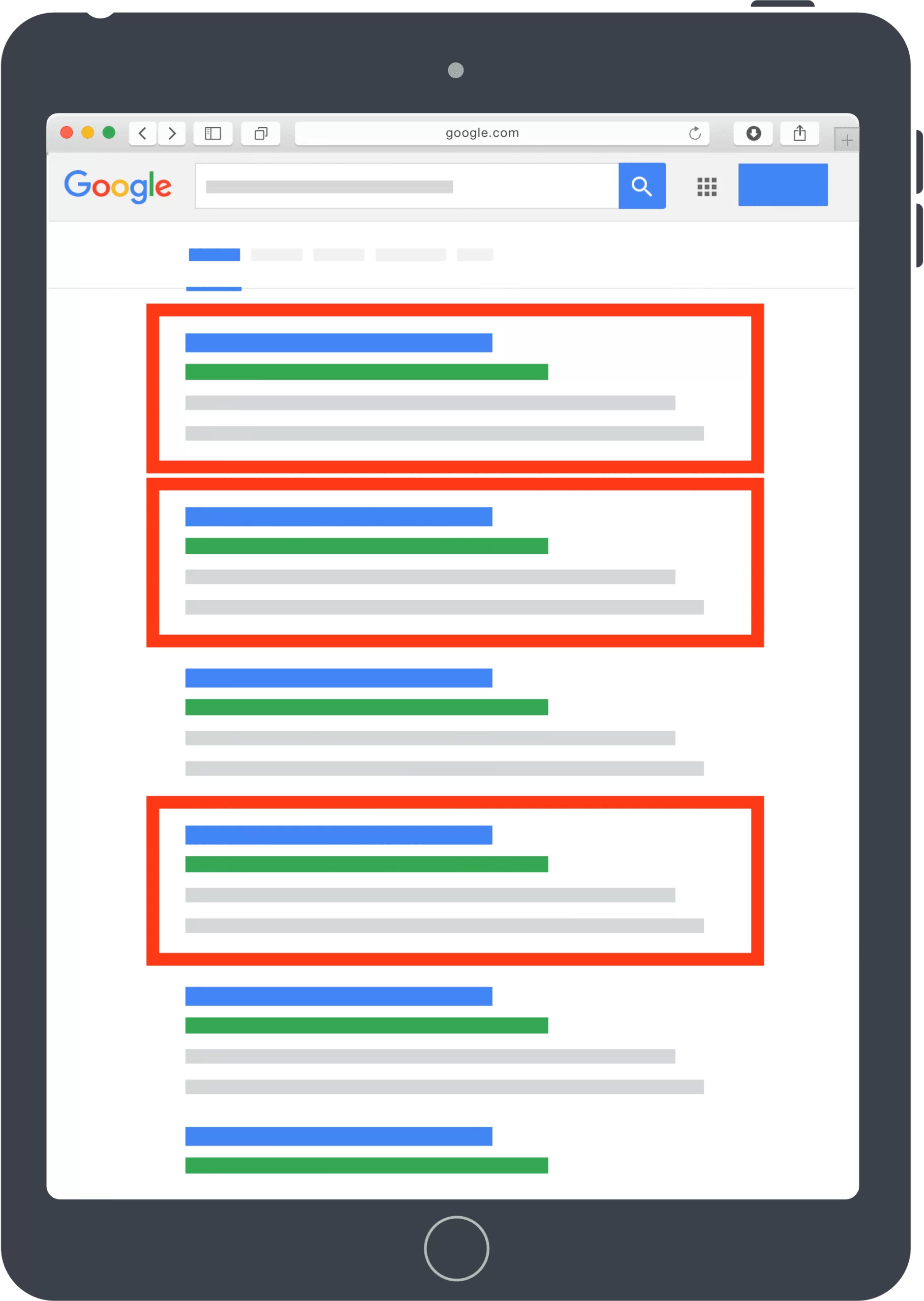 google.com

Google